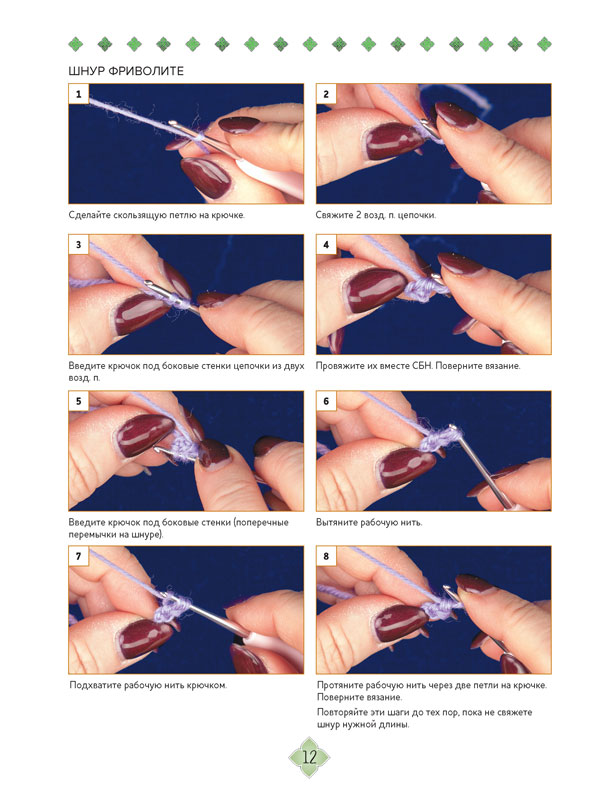 ШНУР ФРИВОЛИТЕ

1

Сделайте скользящую петлю на крючке.

2

Свяжите 2 возд. п. цепочки.

3

Введите крючок под боковые стенки цепочки из двух возд. п.

4

Провяжите их вместе СБН. Поверните вязание.

5

Введите крючок под боковые стенки (поперечные перемычки на шнуре).

6

Вытяните рабочую нить.

7

Подхватите рабочую нить крючком.

8

Протяните рабочую нить через две петли на крючке. Поверните вязание.

Повторяйте эти шаги до тех пор, пока не свяжете шнур нужной длины.

12